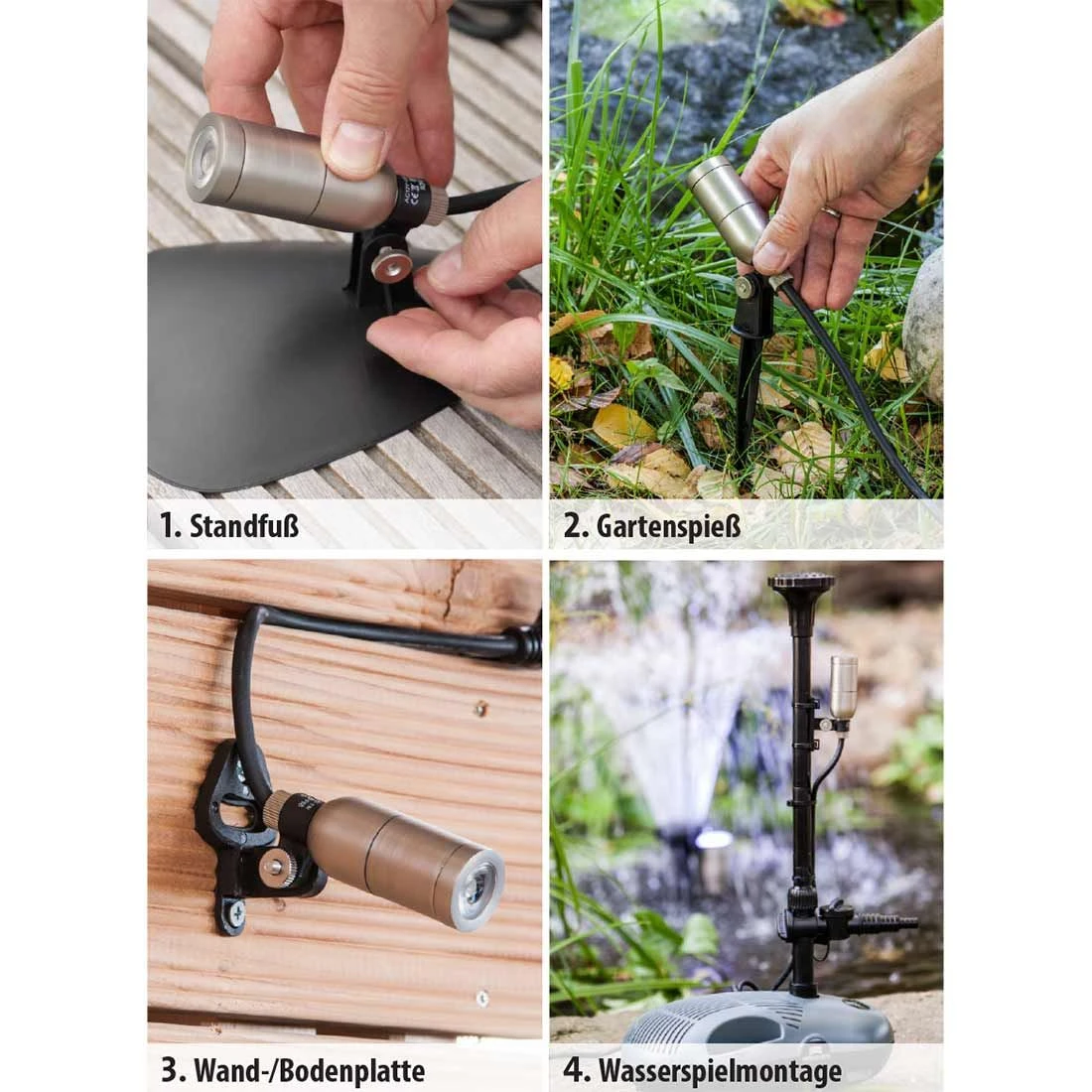 1. Standfuß

2. Gartenspieß

3. Wand-/Bodenplatte

4. Wasserspielmontage